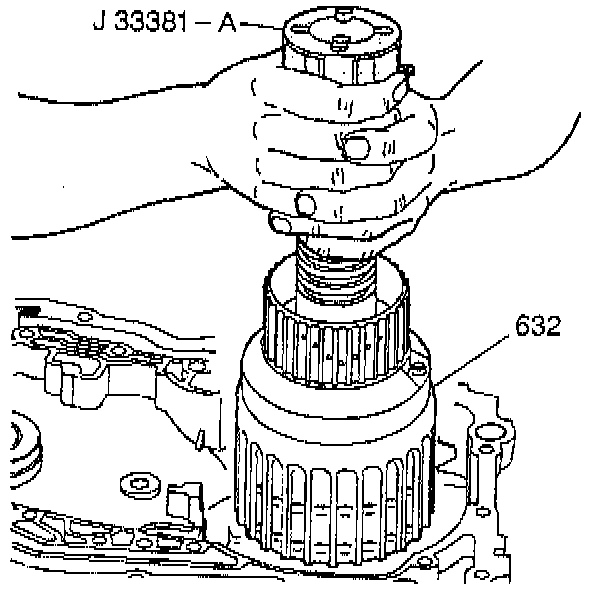 J 33381 – A

632