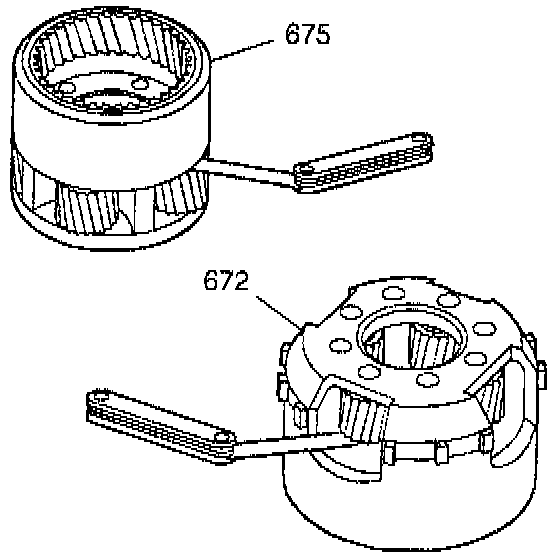 675

672