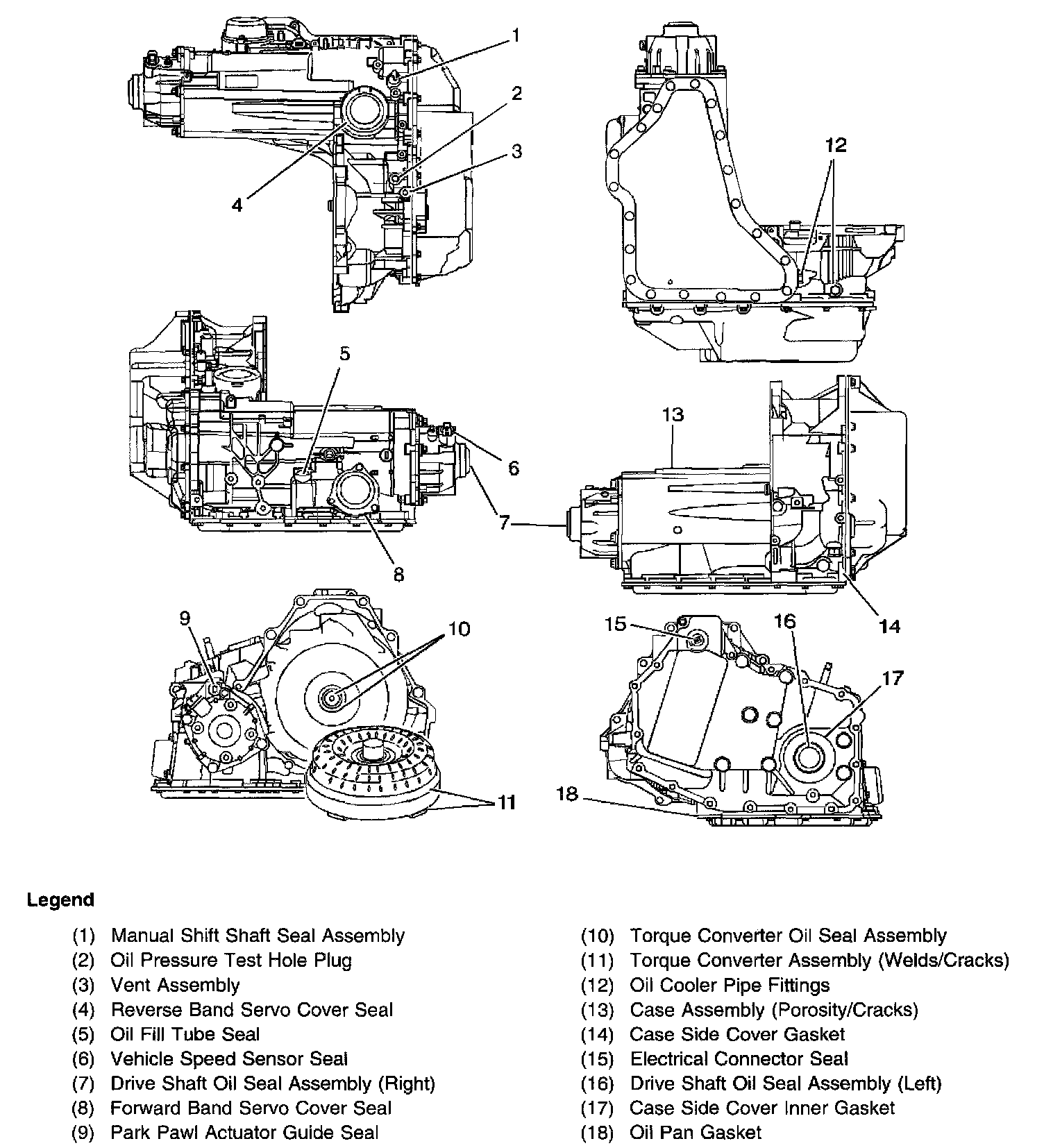 1
2
3
4
12
5
6
7
8
13
14
9
10
11
15
16
17
18

Legend

(1) Manual Shift Shaft Seal Assembly
(2) Oil Pressure Test Hole Plug
(3) Vent Assembly
(4) Reverse Band Servo Cover Seal
(5) Oil Fill Tube Seal
(6) Vehicle Speed Sensor Seal
(7) Drive Shaft Oil Seal Assembly (Right)
(8) Forward Band Servo Cover Seal
(9) Park Pawl Actuator Guide Seal

(10) Torque Converter Oil Seal Assembly
(11) Torque Converter Assembly (Welds/Cracks)
(12) Oil Cooler Pipe Fittings
(13) Case Assembly (Porosity/Cracks)
(14) Case Side Cover Gasket
(15) Electrical Connector Seal
(16) Drive Shaft Oil Seal Assembly (Left)
(17) Case Side Cover Inner Gasket
(18) Oil Pan Gasket