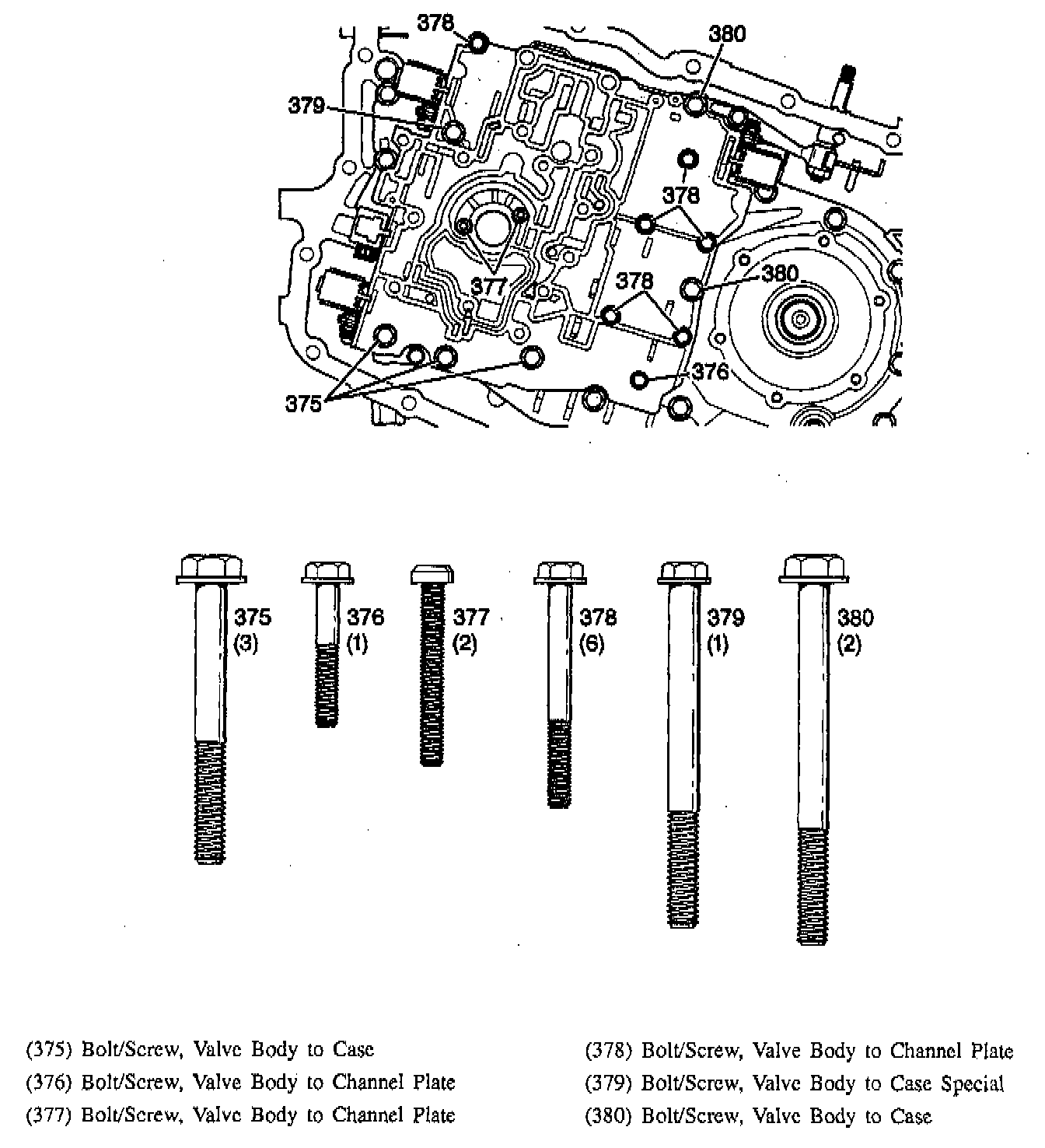 378

380

379

378

377

378

380

376

375

375
(3)

376
(1)

377
(2)

378
(6)

379
(1)

380
(2)

(375) Bolt/Screw, Valve Body to Case
(376) Bolt/Screw, Valve Body to Channel Plate
(377) Bolt/Screw, Valve Body to Channel Plate

(378) Bolt/Screw, Valve Body to Channel Plate
(379) Bolt/Screw, Valve Body to Case Special
(380) Bolt/Screw, Valve Body to Case