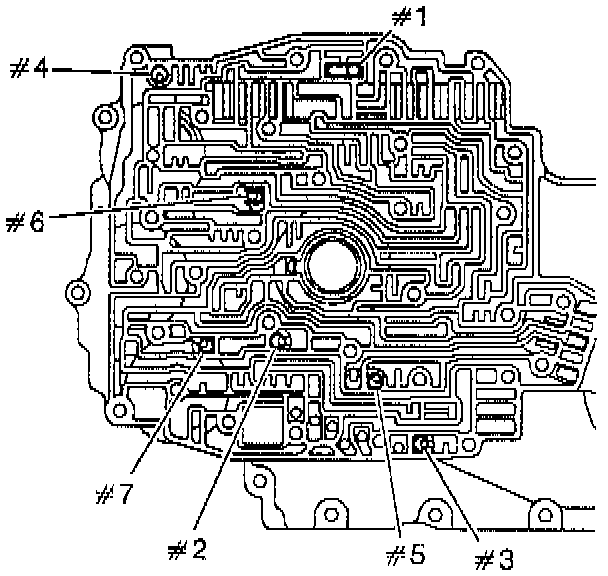 #1
#4
#6
#7
#2
#5
#3