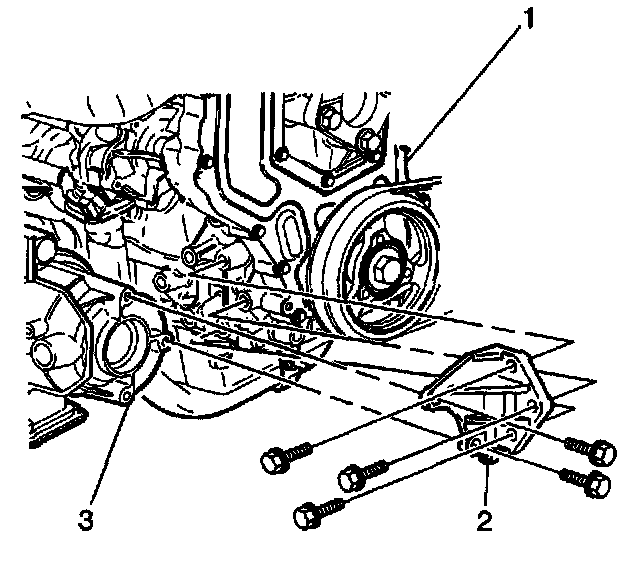 1
3
2