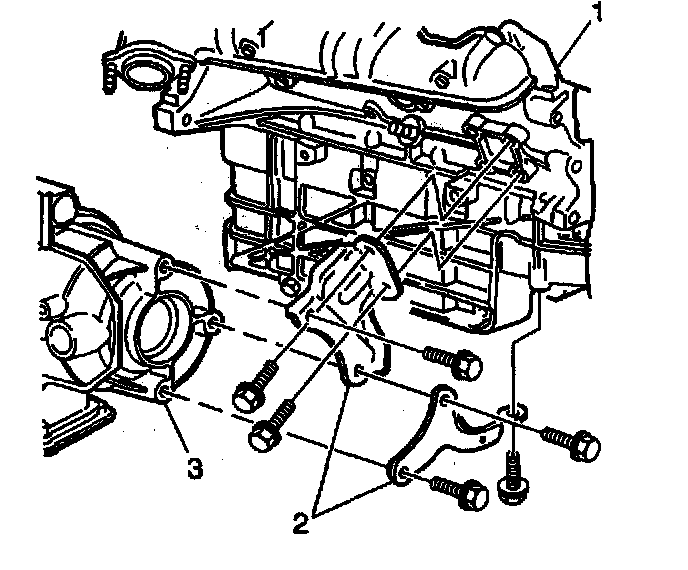 1

3

2