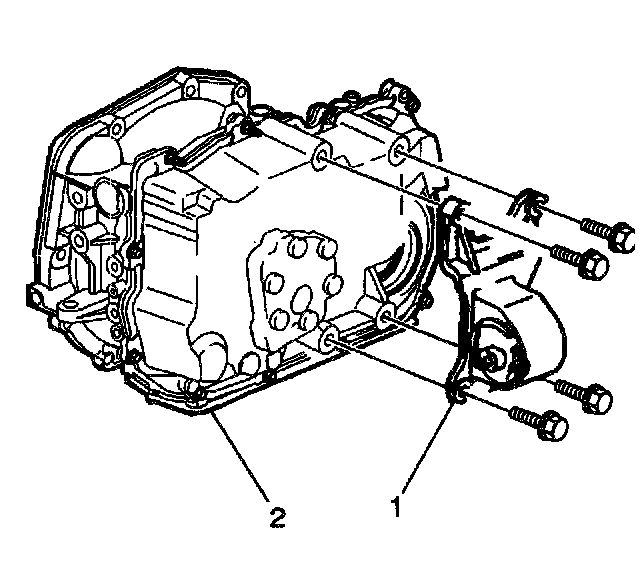 2

1