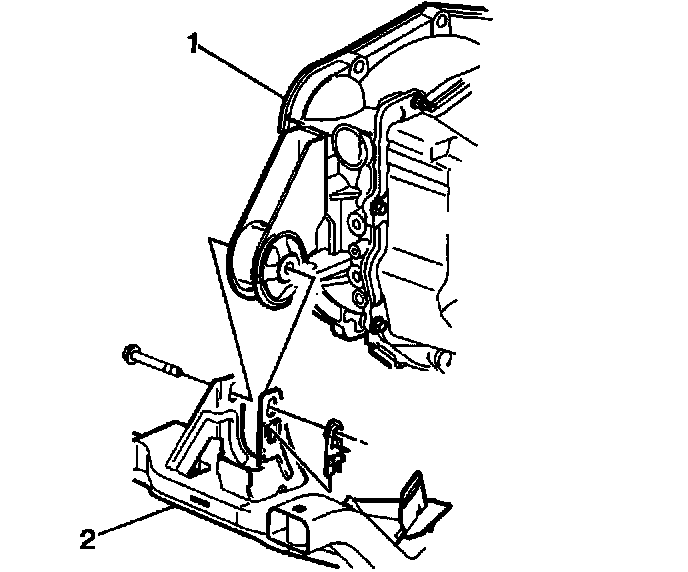 1

2