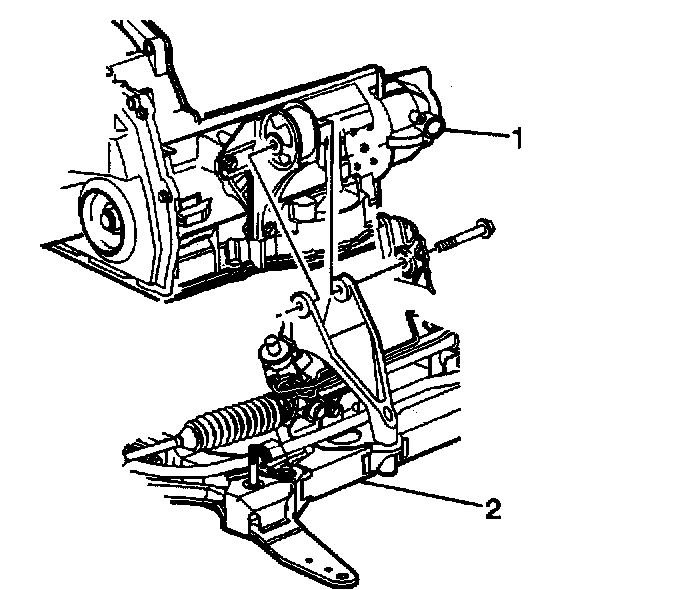 1

2