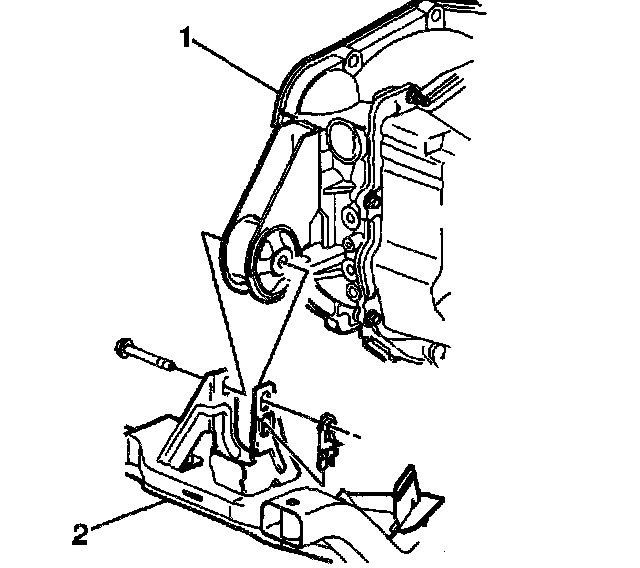 1

2