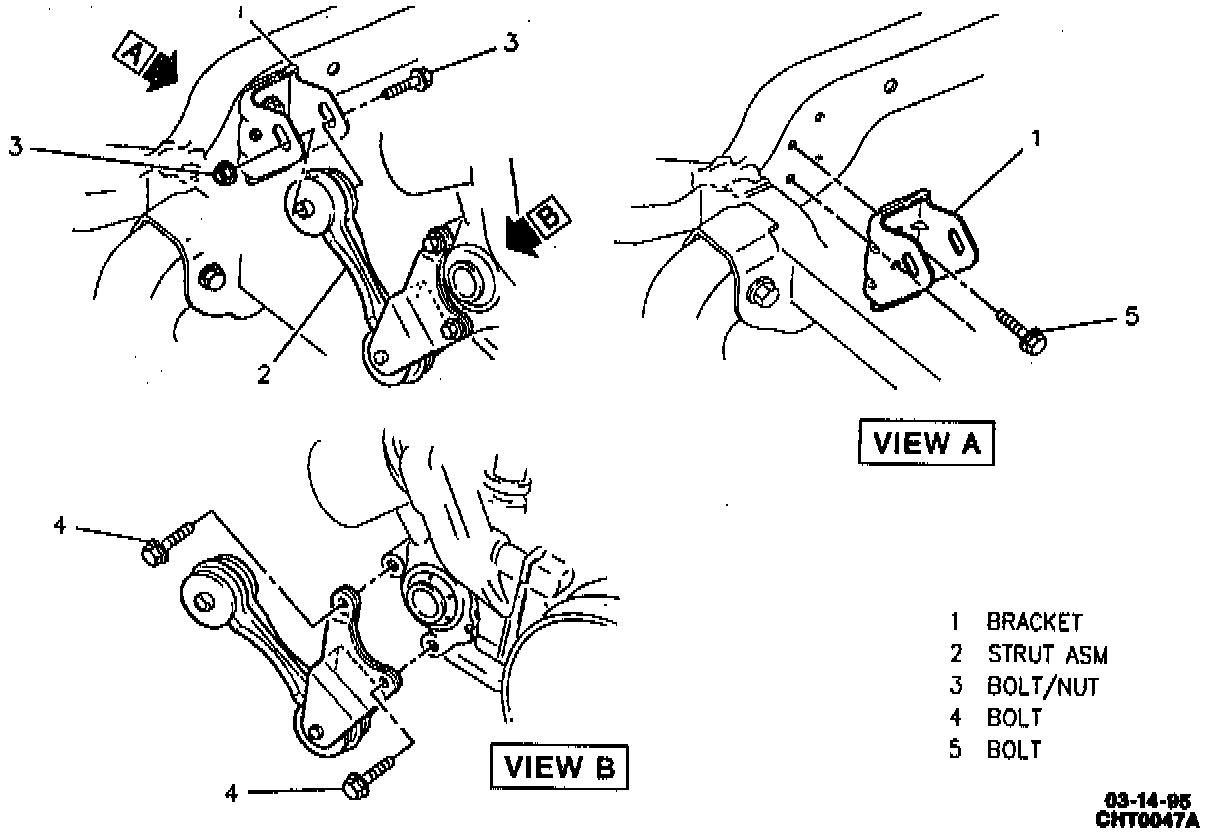 A

1

3

3

B

2

1

5

VIEW A

4

4

VIEW B

1 BRACKET
2 STRUT ASM
3 BOLT/NUT
4 BOLT
5 BOLT

03-14-95
CHT0047A