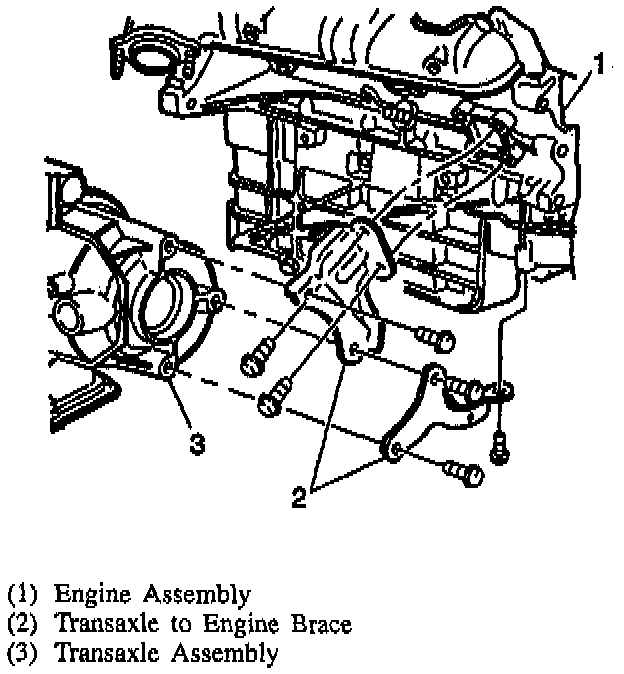 1

3

2

(1) Engine Assembly
(2) Transaxle to Engine Brace
(3) Transaxle Assembly