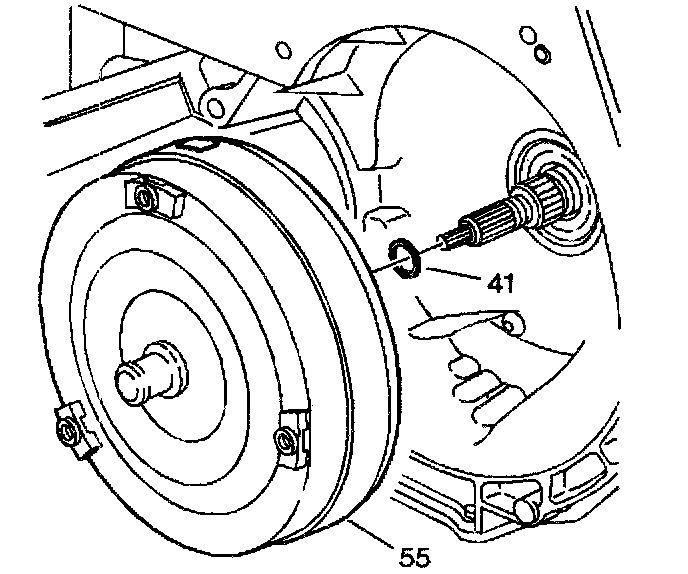 41

55