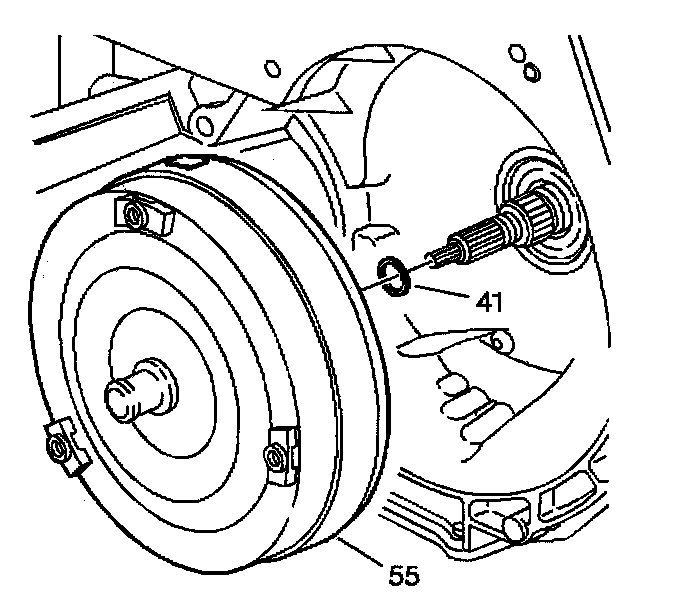 41
55