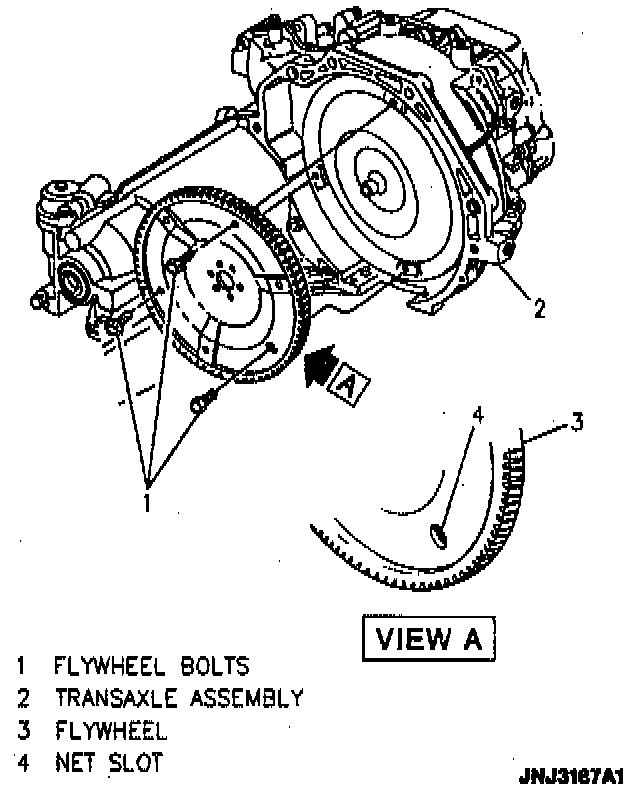 2

A

4

3

1

VIEW A

1 FLYWHEEL BOLTS
2 TRANSAXLE ASSEMBLY
3 FLYWHEEL
4 NET SLOT

JNJ3167A1