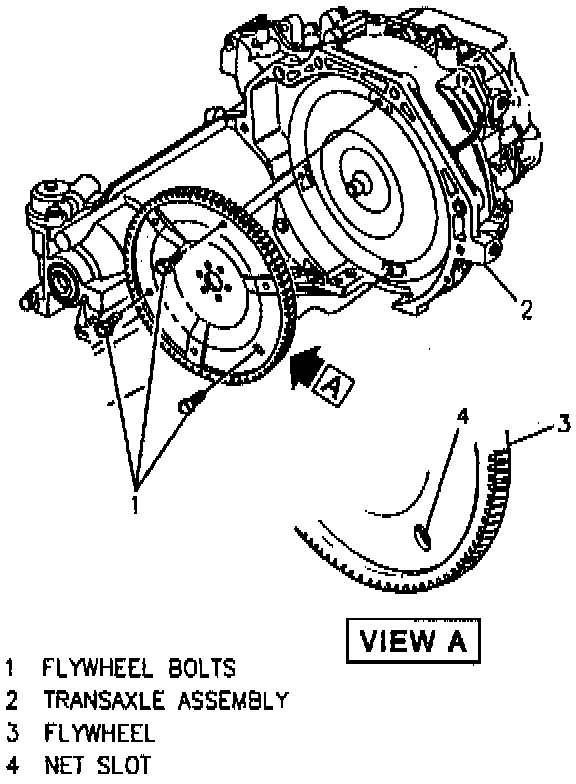 2

A

4

3

1

VIEW A

1 FLYWHEEL BOLTS
2 TRANSAXLE ASSEMBLY
3 FLYWHEEL
4 NET SLOT