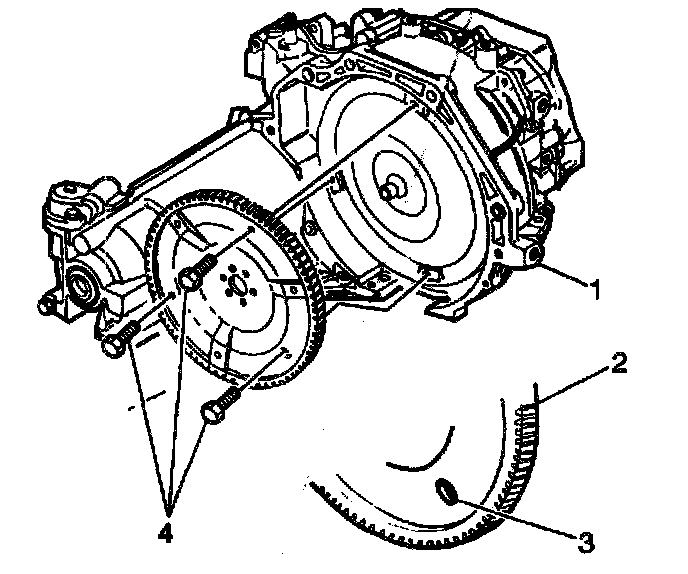 1
2
3
4