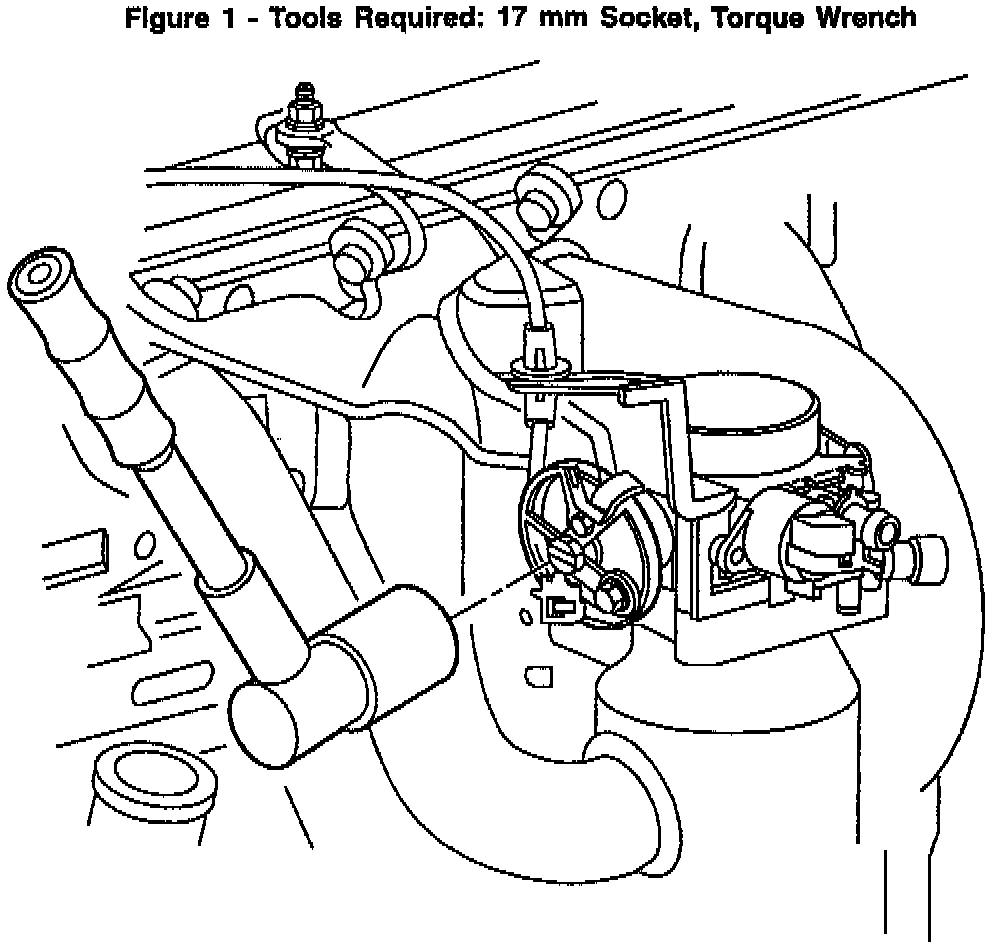 Figure 1 - Tools Required: 17 mm Socket, Torque Wrench