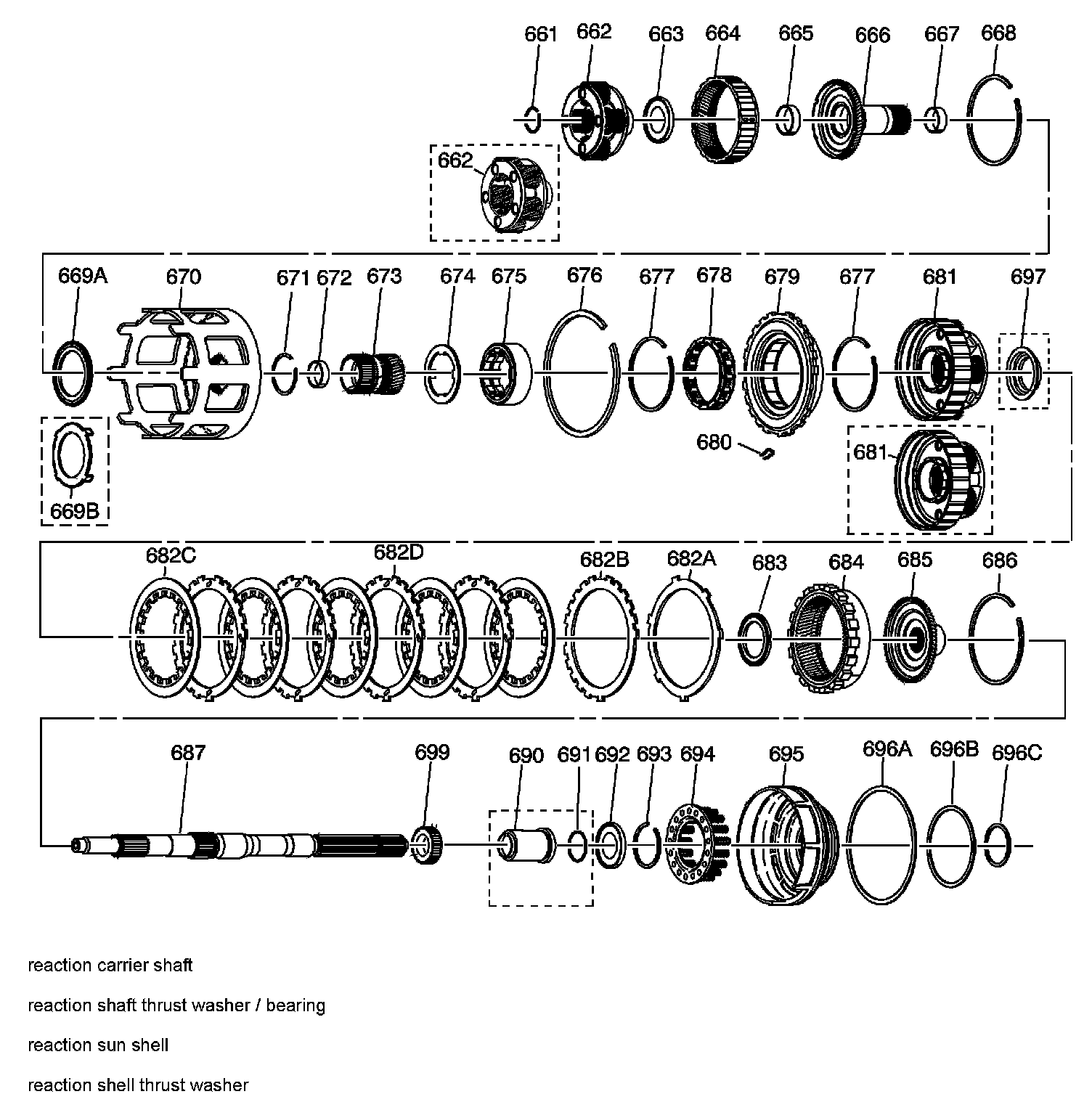 661 662 663 664 665 666 667 668

662

669A 670 671 672 673 674 675 676 677 678 679 677 681 697

680

681

669B

682C 682D 682B 682A 683 684 685 686

687 699 690 691 692 693 694 695 696A 696B 696C

reaction carrier shaft

reaction shaft thrust washer / bearing

reaction sun shell

reaction shell thrust washer