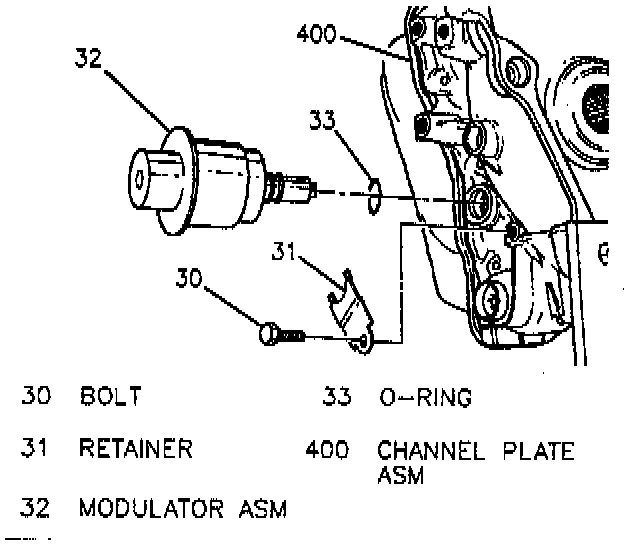 400

32

33

31

30

30 BOLT

31 RETAINER

32 MODULATOR ASM

33 O-RING

400 CHANNEL PLATE ASM