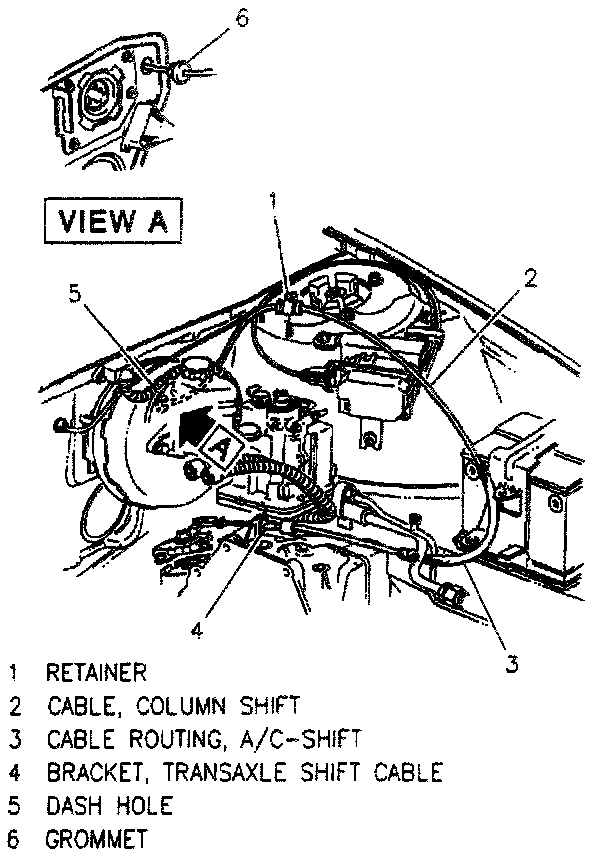 6

VIEW A

1

2

5

A

4

3

1 RETAINER
2 CABLE, COLUMN SHIFT
3 CABLE ROUTING, A/C-SHIFT
4 BRACKET, TRANSAXLE SHIFT CABLE
5 DASH HOLE
6 GROMMET