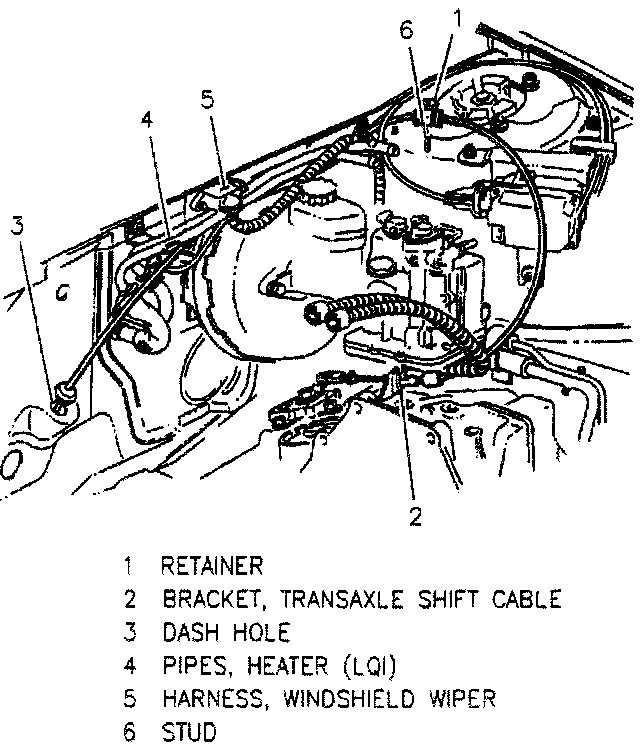 6 1
5
4
3
2

1 RETAINER
2 BRACKET, TRANSAXLE SHIFT CABLE
3 DASH HOLE
4 PIPES, HEATER (LQI)
5 HARNESS, WINDSHIELD WIPER
6 STUD