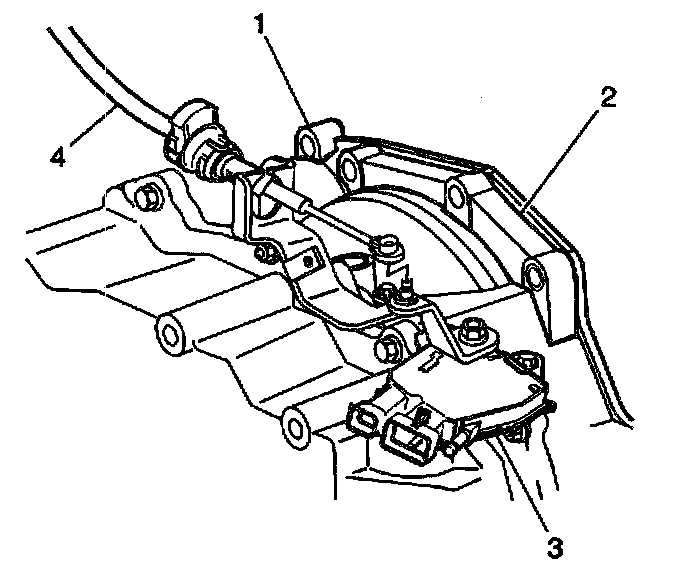 1
2
4
3