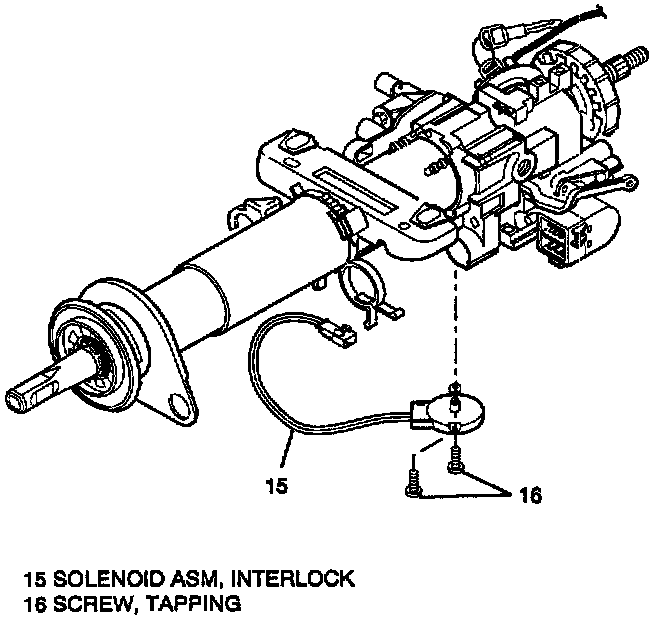 15

16

15 SOLENOID ASM, INTERLOCK
16 SCREW, TAPPING