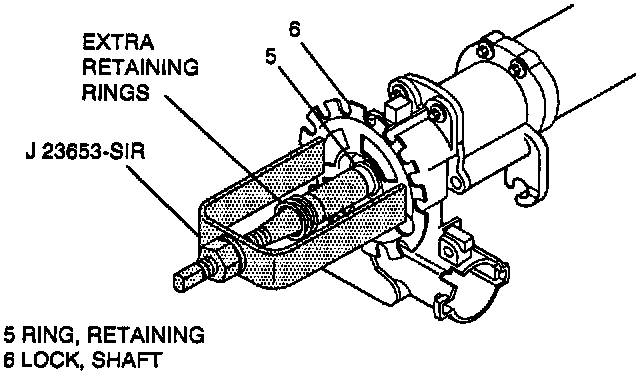 EXTRA RETAINING RINGS

6

5

J 23653-SIR

5 RING, RETAINING
6 LOCK, SHAFT