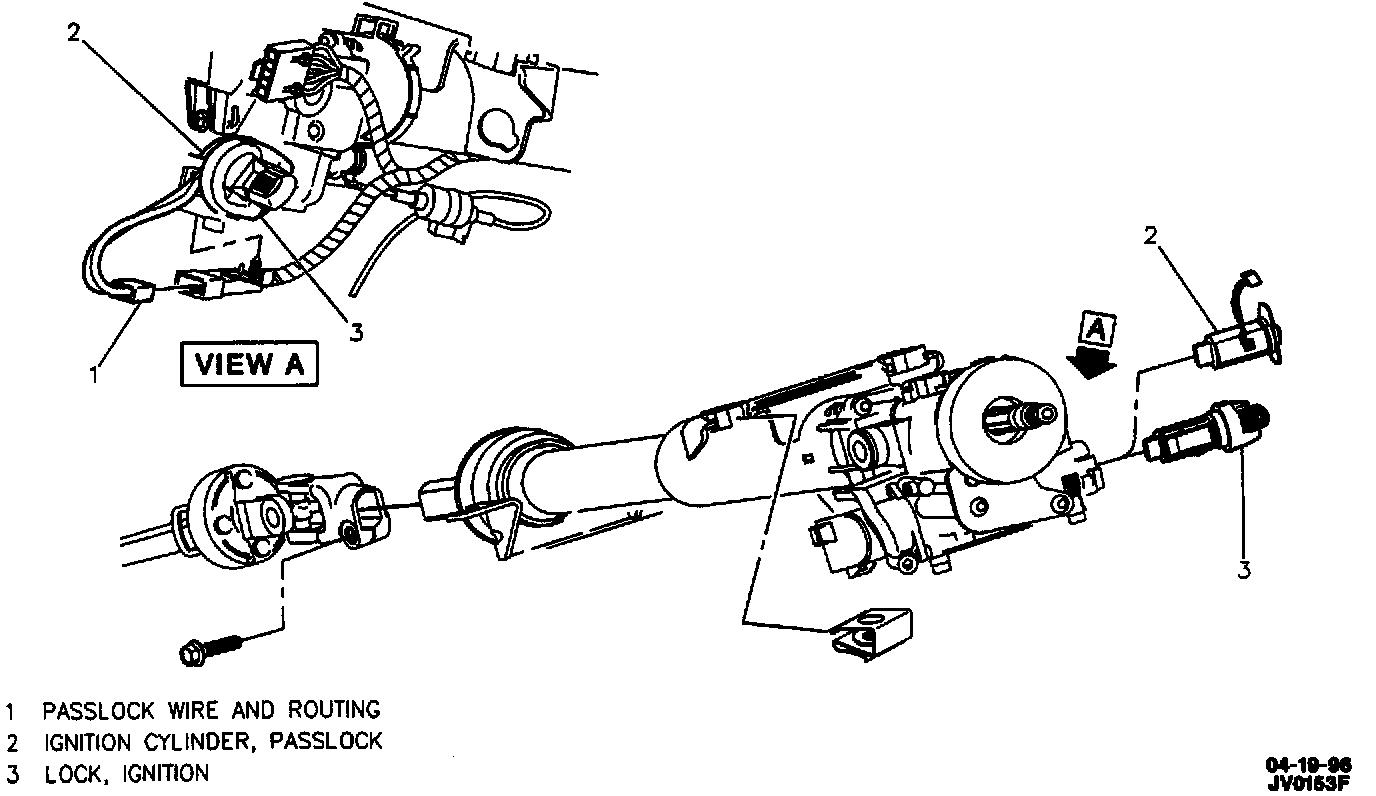 2

3

1

VIEW A

A

2

3

1 PASSLOCK WIRE AND ROUTING
2 IGNITION CYLINDER, PASSLOCK
3 LOCK, IGNITION

04-19-96
JV0153F