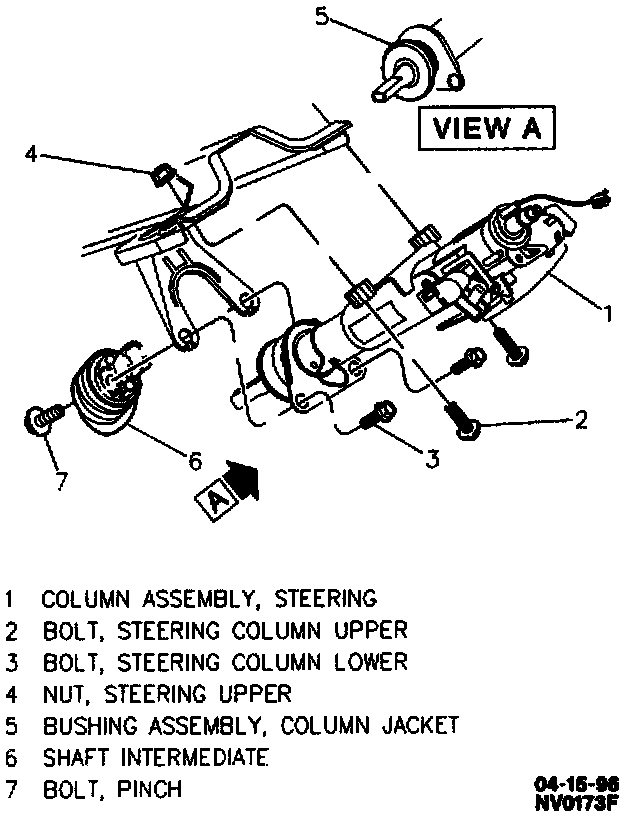 5

VIEW A

4

1

2

3

6

7

A

1 COLUMN ASSEMBLY, STEERING
2 BOLT, STEERING COLUMN UPPER
3 BOLT, STEERING COLUMN LOWER
4 NUT, STEERING UPPER
5 BUSHING ASSEMBLY, COLUMN JACKET
6 SHAFT INTERMEDIATE
7 BOLT, PINCH

04-15-96
NV0173F