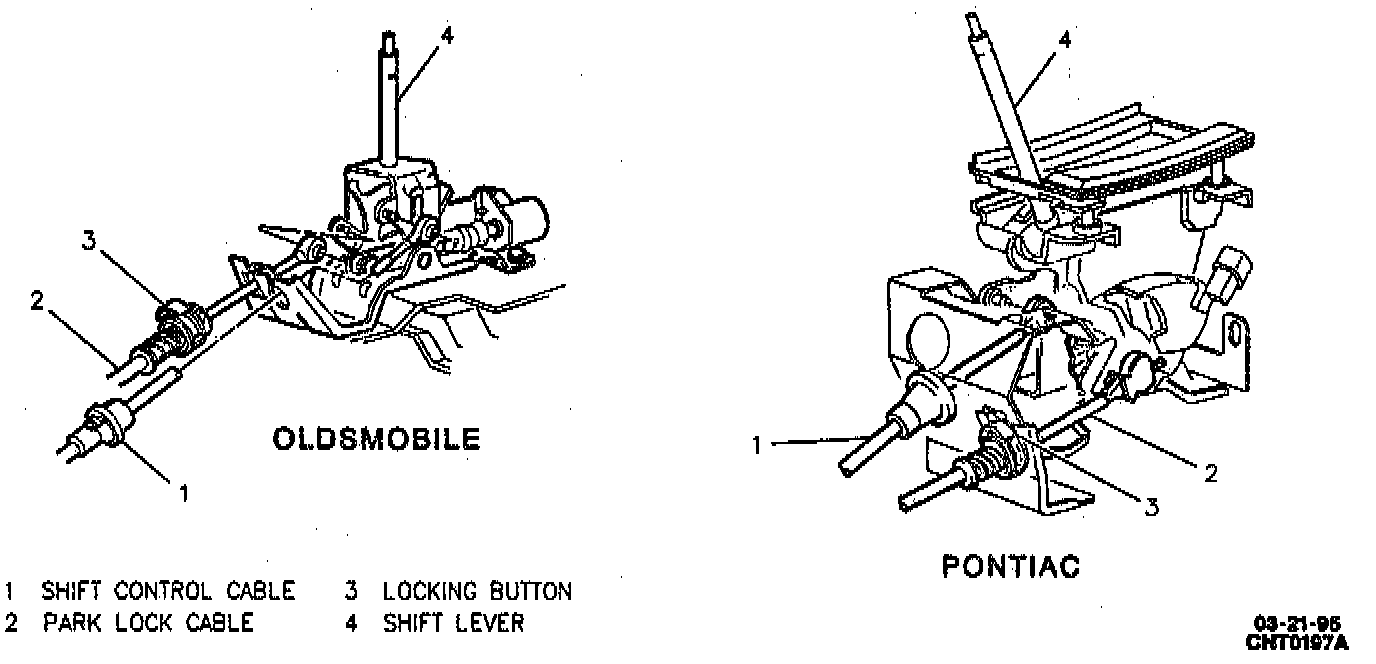 4

3

2

1

OLDSMOBILE

4

1

2

3

PONTIAC

1 SHIFT CONTROL CABLE
2 PARK LOCK CABLE
3 LOCKING BUTTON
4 SHIFT LEVER

03-21-95
CNT0197A