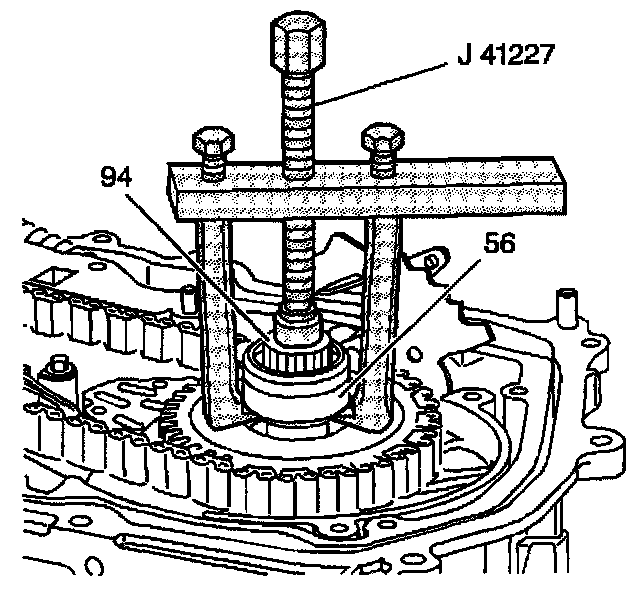 J 41227

94

56