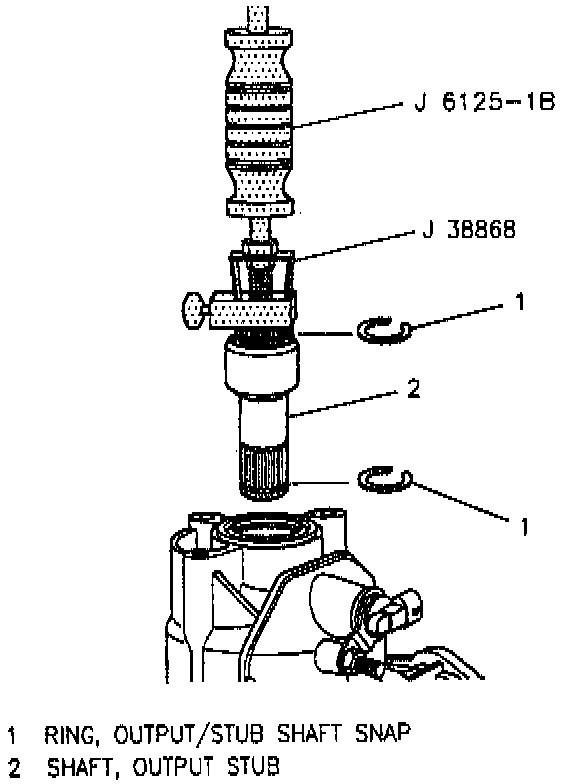 J 6125-1B

J 38868

1

2

1

1 RING, OUTPUT/STUB SHAFT SNAP
2 SHAFT, OUTPUT STUB