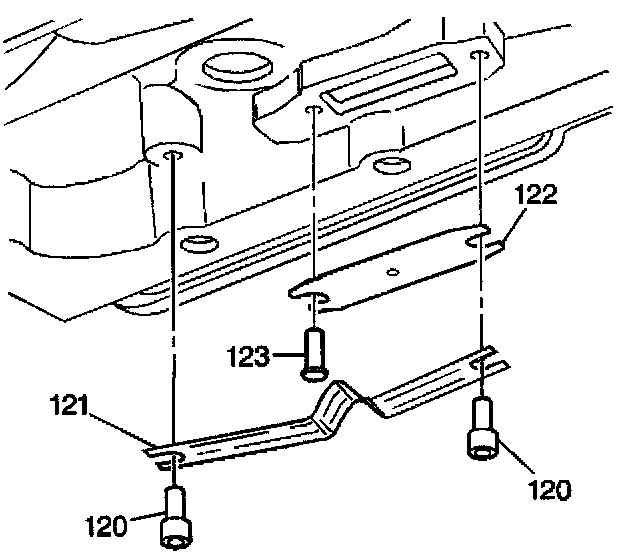 122
123
121
120
120