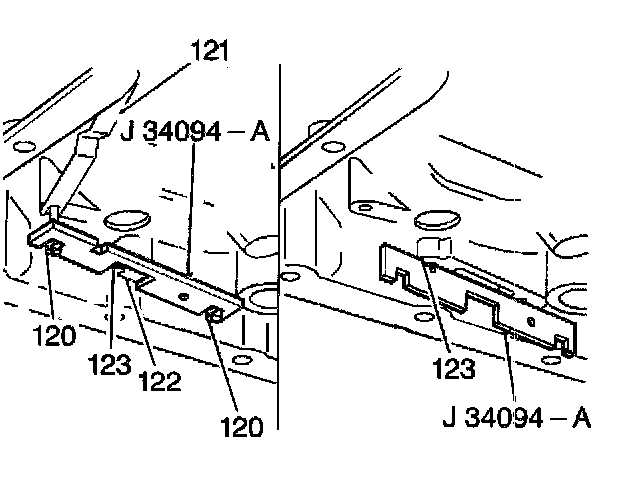 121
J 34094 – A
120
123
122
120
123
J 34094 – A