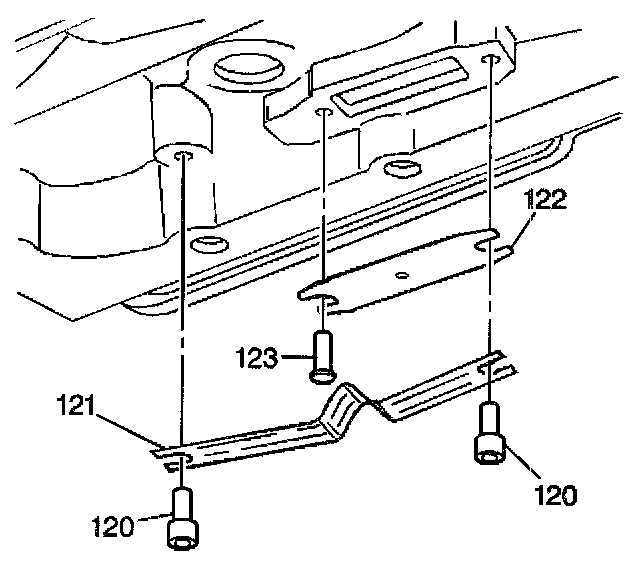 122
123
121
120
120