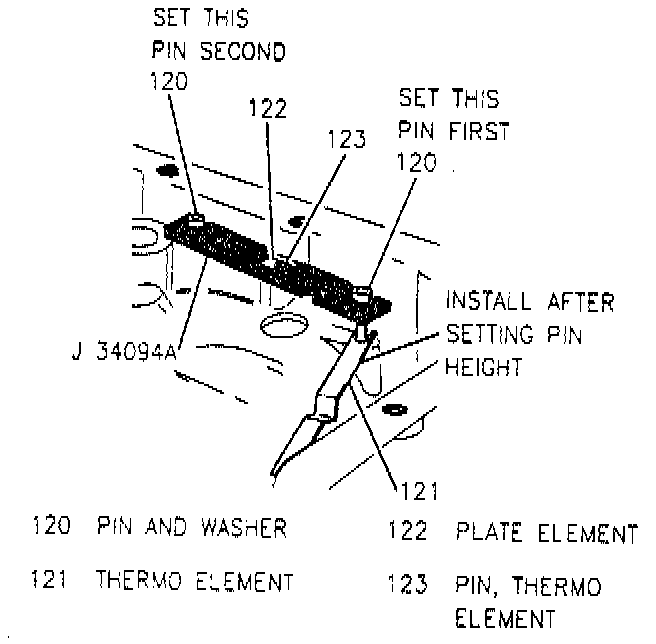 SET THIS PIN SECOND
120

122

123

SET THIS PIN FIRST
120

INSTALL AFTER SETTING PIN HEIGHT

J 34094A

121

120 PIN AND WASHER

121 THERMO ELEMENT

122 PLATE ELEMENT

123 PIN, THERMO ELEMENT