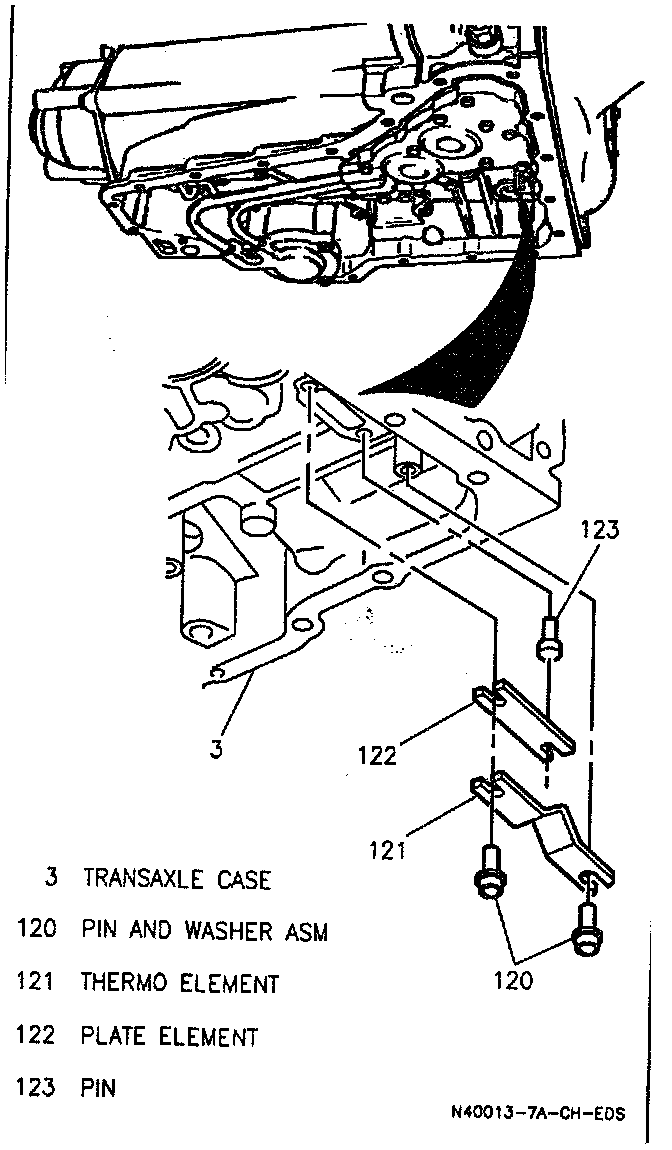 123

3

122

121

120

3 TRANSAXLE CASE

120 PIN AND WASHER ASM

121 THERMO ELEMENT

122 PLATE ELEMENT

123 PIN

N40013-7A-CH-EDS