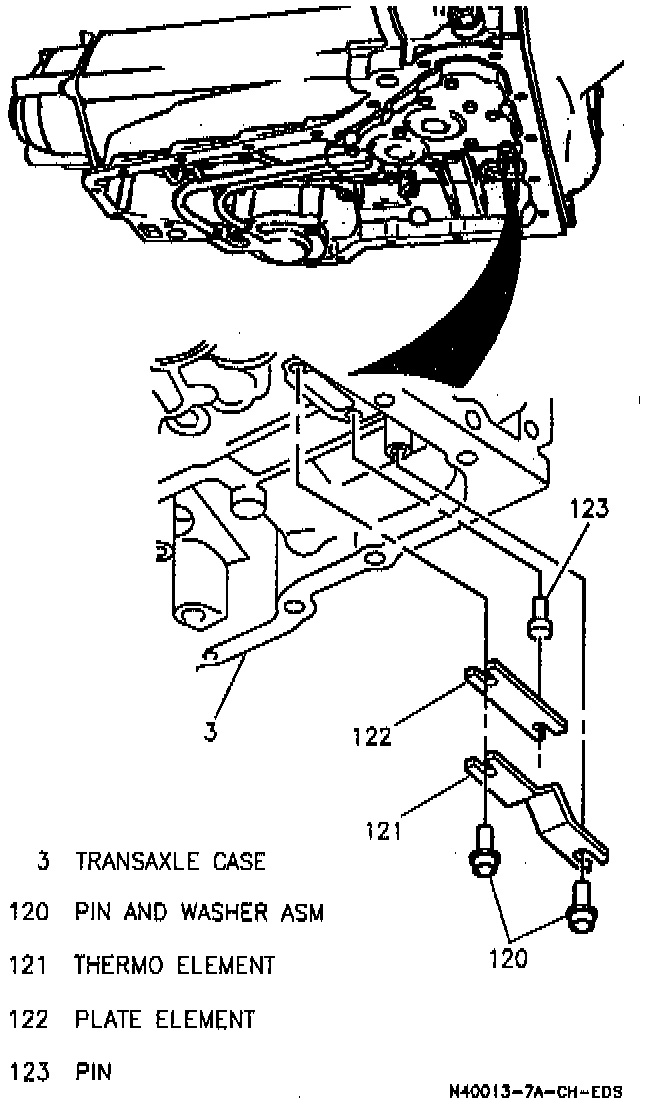 123

3

122

121

120

3 TRANSAXLE CASE

120 PIN AND WASHER ASM

121 THERMO ELEMENT

122 PLATE ELEMENT

123 PIN

N40013-7A-CH-EDS