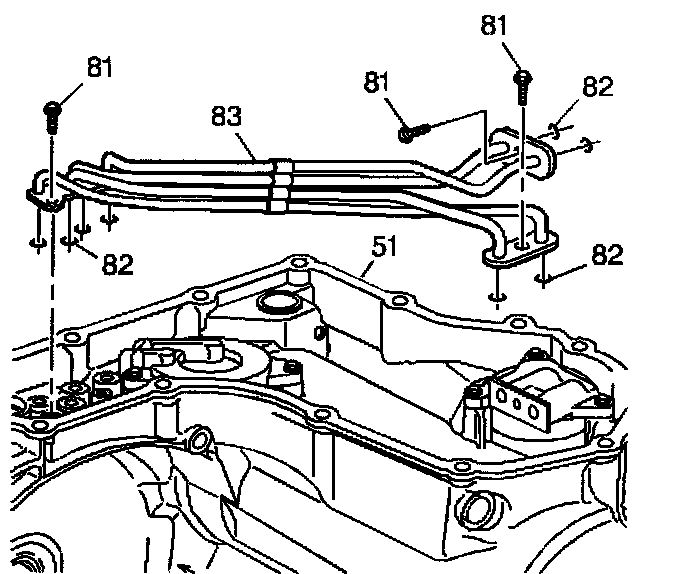 81
81
81
82
83
82
51
82