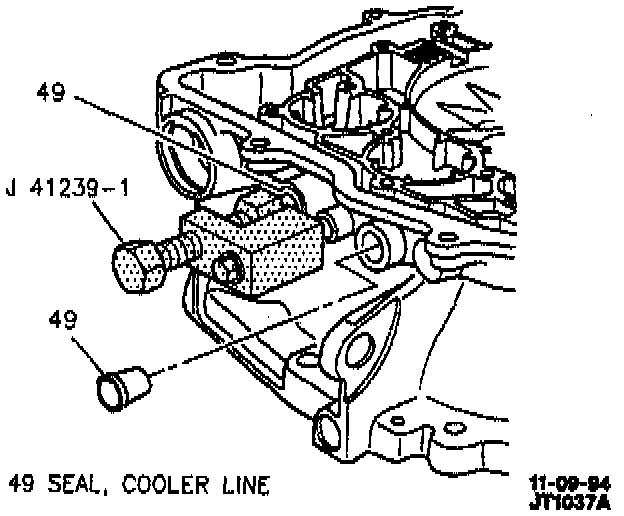 49

J 41239-1

49

49 SEAL, COOLER LINE

11-09-94
JT1037A