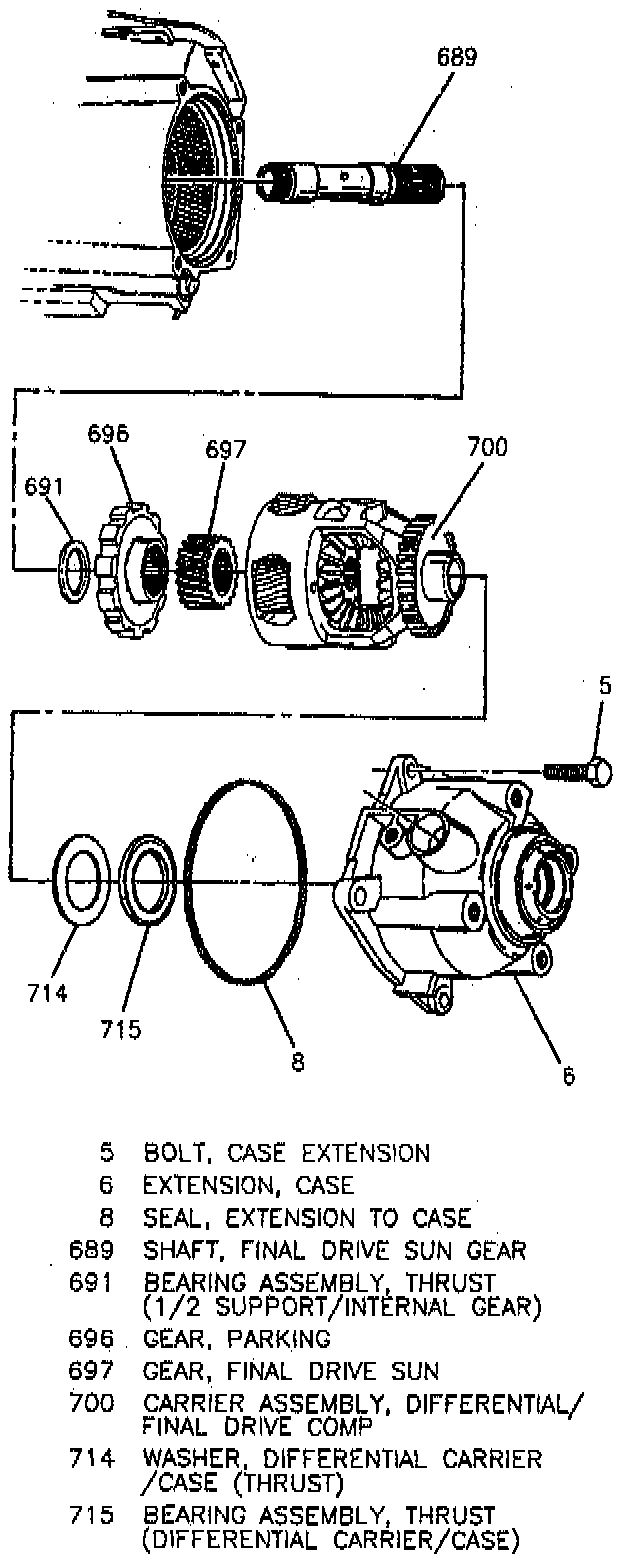 689

696

697

700

691

5

714

715

8

6

5 BOLT, CASE EXTENSION
6 EXTENSION, CASE
8 SEAL, EXTENSION TO CASE
689 SHAFT, FINAL DRIVE SUN GEAR
691 BEARING ASSEMBLY, THRUST (1/2 SUPPORT/INTERNAL GEAR)
696 GEAR, PARKING
697 GEAR, FINAL DRIVE SUN
700 CARRIER ASSEMBLY, DIFFERENTIAL/ FINAL DRIVE COMP
714 WASHER, DIFFERENTIAL CARRIER /CASE (THRUST)
715 BEARING ASSEMBLY, THRUST (DIFFERENTIAL CARRIER/CASE)