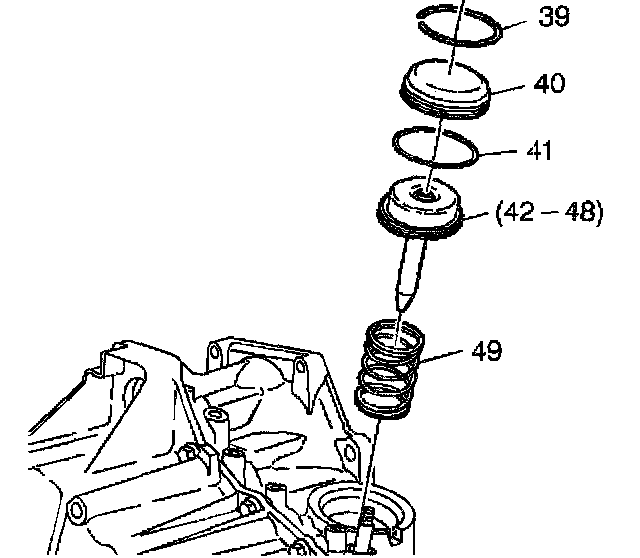 39
40
41
(42 – 48)
49