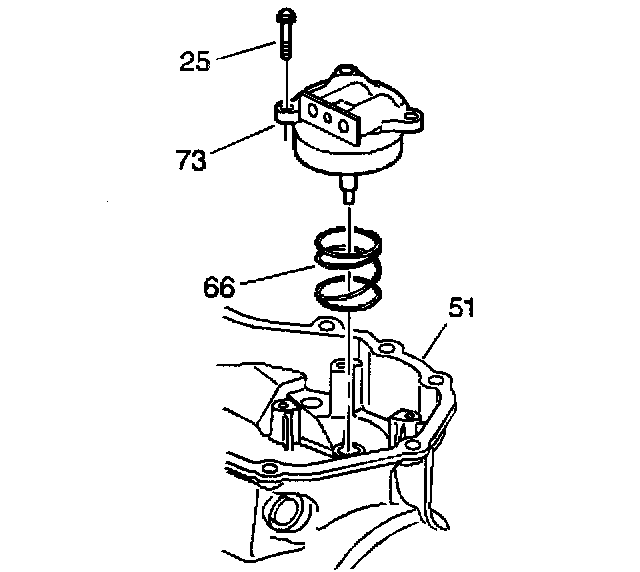 25
73
66
51