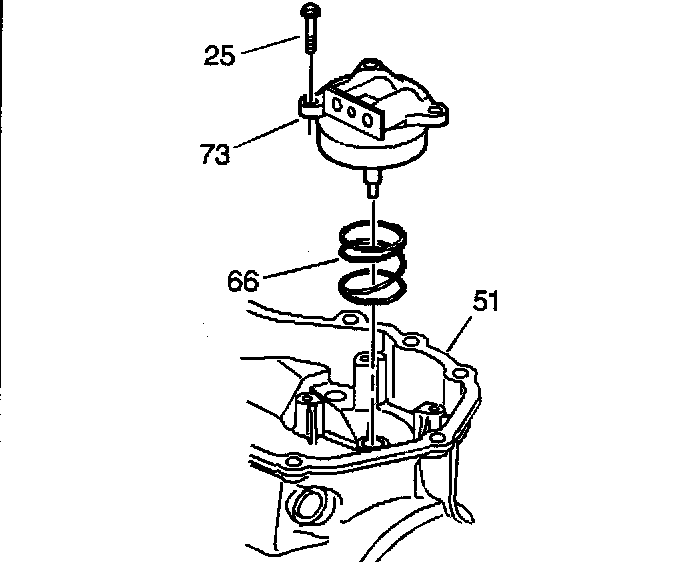 25
73
66
51