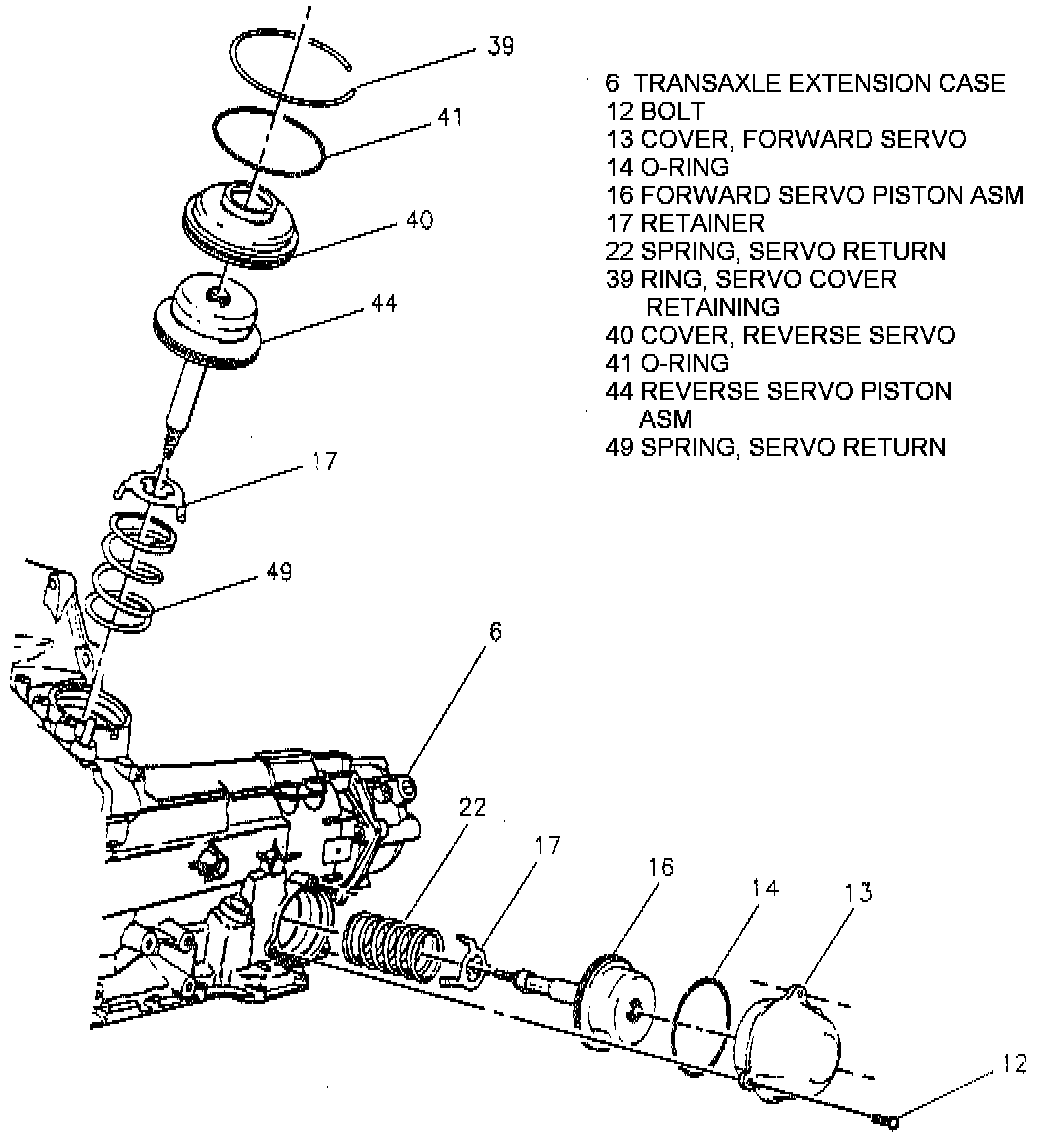 39
41
40
44
17
49
6
22
17
16
14
13
12

6 TRANSAXLE EXTENSION CASE
12 BOLT
13 COVER, FORWARD SERVO
14 O-RING
16 FORWARD SERVO PISTON ASM
17 RETAINER
22 SPRING, SERVO RETURN
39 RING, SERVO COVER RETAINING
40 COVER, REVERSE SERVO
41 O-RING
44 REVERSE SERVO PISTON ASM
49 SPRING, SERVO RETURN