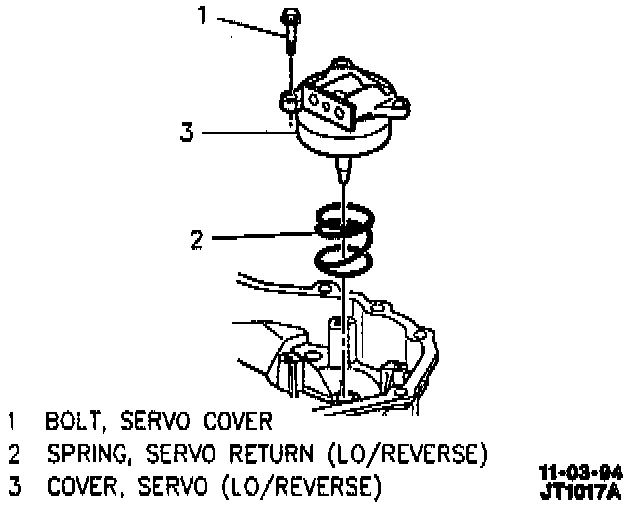 1

3

2

1 BOLT, SERVO COVER
2 SPRING, SERVO RETURN (LO/REVERSE)
3 COVER, SERVO (LO/REVERSE)

11-03-94
JT1017A