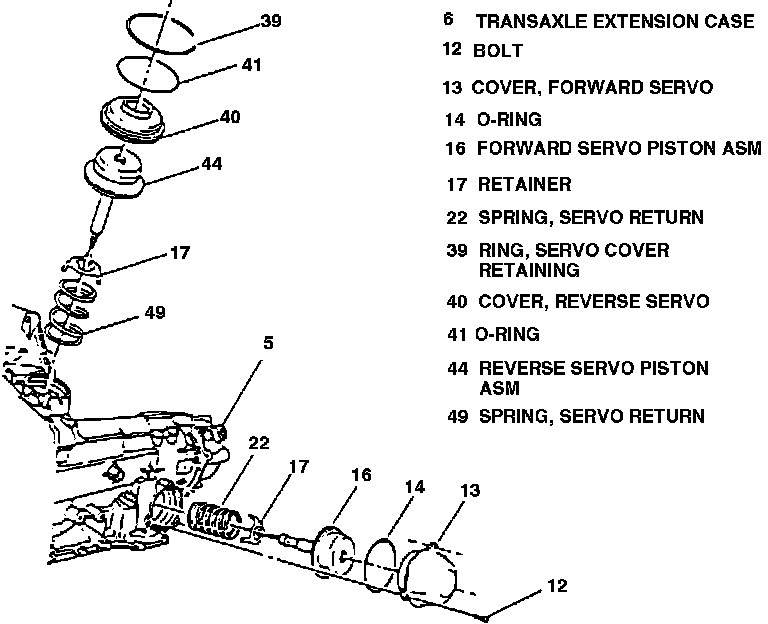 39
41
40
44
17
49
5
22
17
16
14
13
12

6 TRANSAXLE EXTENSION CASE
12 BOLT
13 COVER, FORWARD SERVO
14 O-RING
16 FORWARD SERVO PISTON ASM
17 RETAINER
22 SPRING, SERVO RETURN
39 RING, SERVO COVER RETAINING
40 COVER, REVERSE SERVO
41 O-RING
44 REVERSE SERVO PISTON ASM
49 SPRING, SERVO RETURN