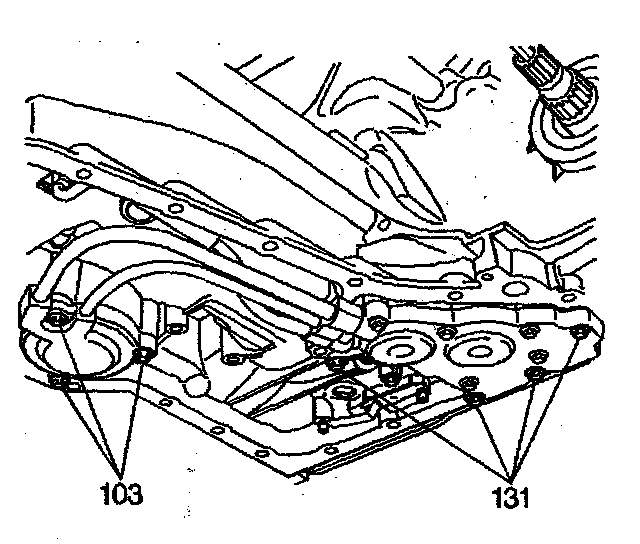 103

131