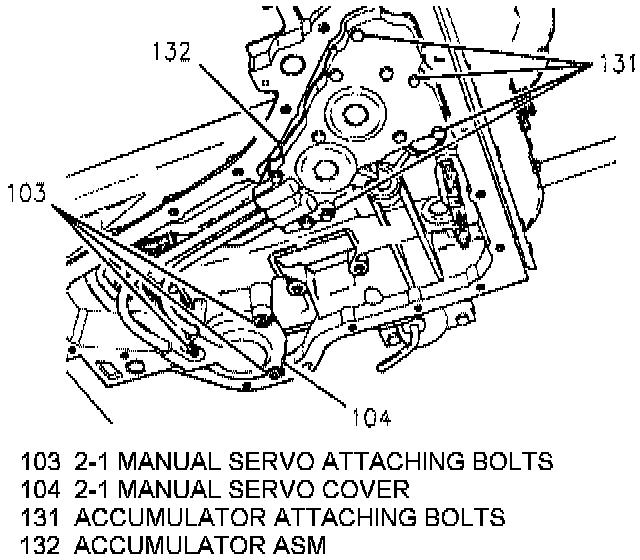 132

131

103

104

103 2-1 MANUAL SERVO ATTACHING BOLTS
104 2-1 MANUAL SERVO COVER
131 ACCUMULATOR ATTACHING BOLTS
132 ACCUMULATOR ASM