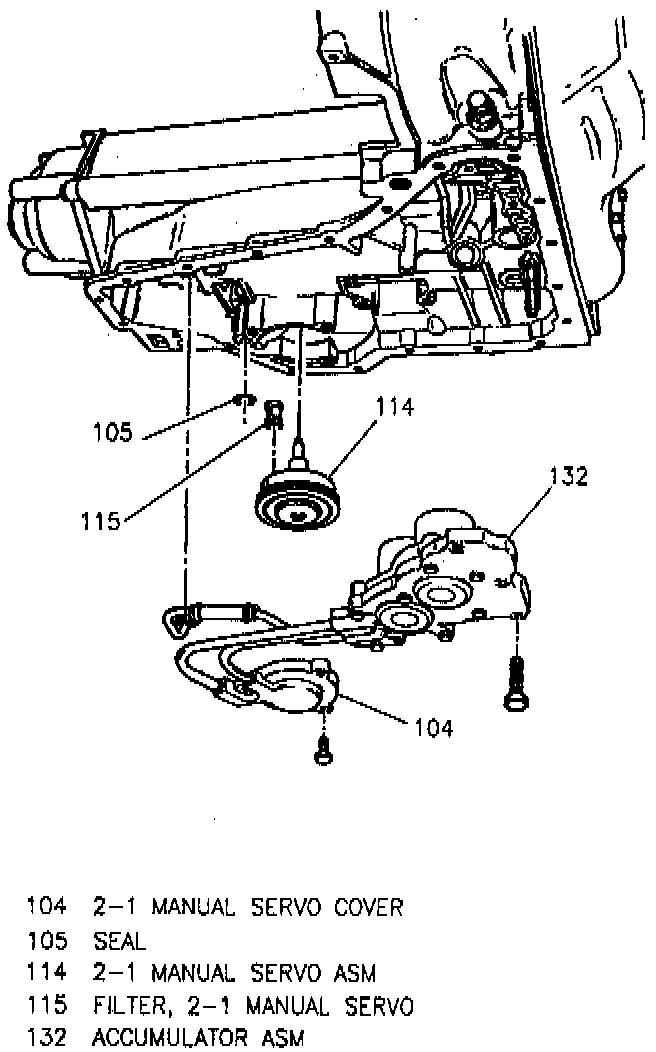 105

114

115

132

104

104 2-1 MANUAL SERVO COVER
105 SEAL
114 2-1 MANUAL SERVO ASM
115 FILTER, 2-1 MANUAL SERVO
132 ACCUMULATOR ASM