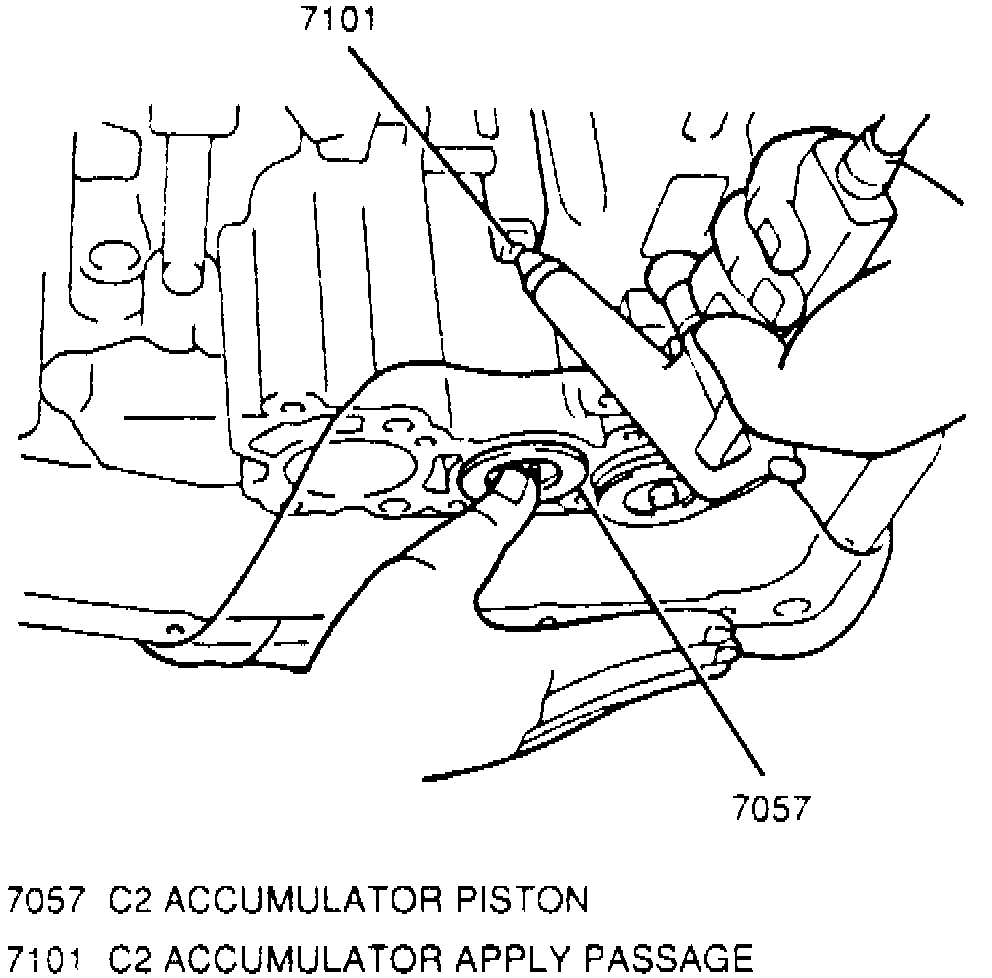 7101

7057

7057 C2 ACCUMULATOR PISTON

7101 C2 ACCUMULATOR APPLY PASSAGE